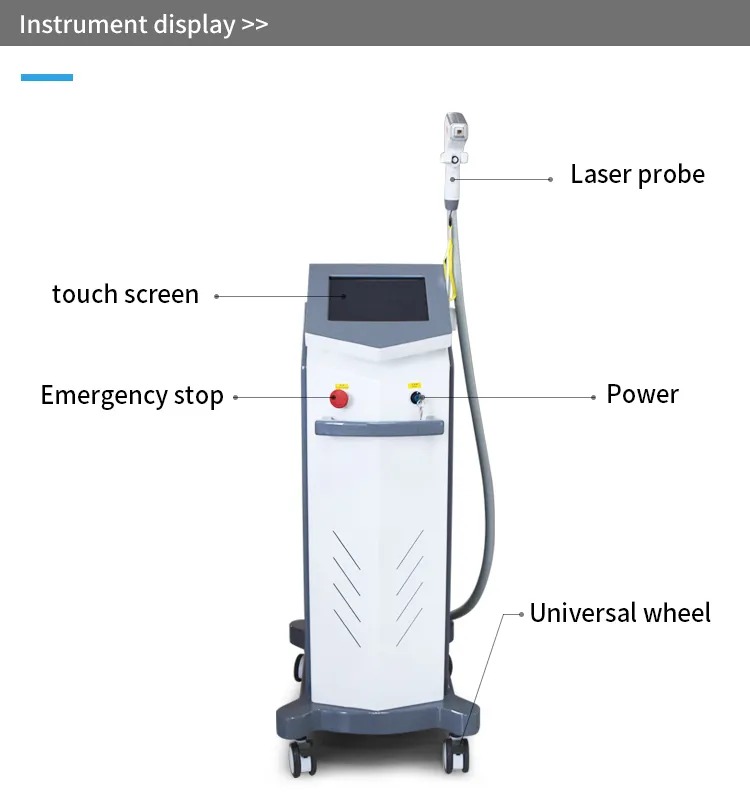 Instrument display >>

Laser probe

touch screen

Emergency stop

Power

Universal wheel